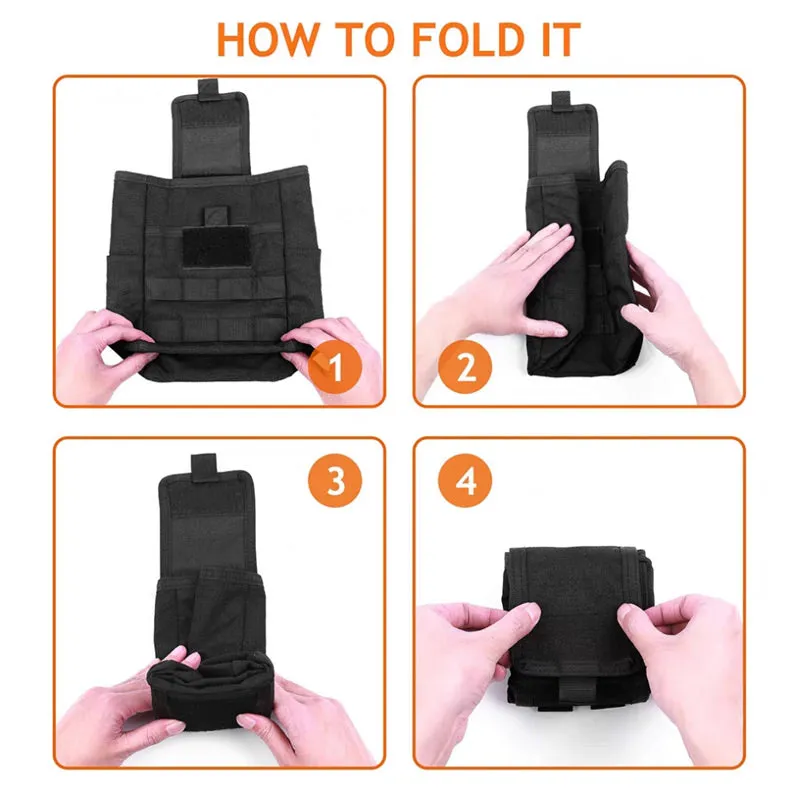 HOW TO FOLD IT

1

2

3

4